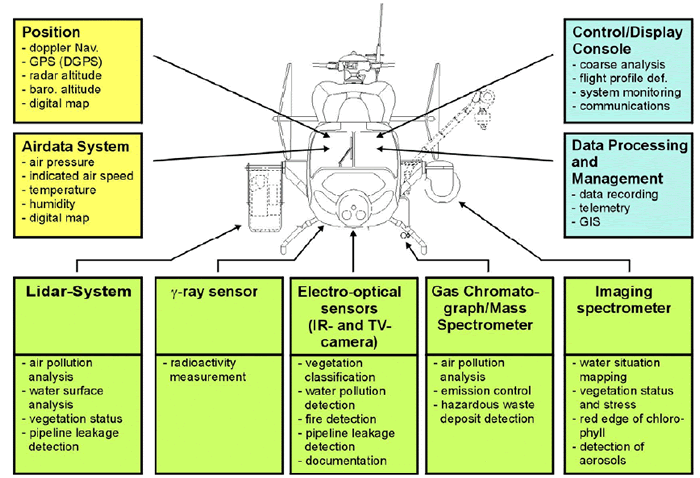 Position
- doppler Nav.
- GPS (DGPS)
- radar altitude
- baro. altitude
- digital map

Airdata System
- air pressure
- indicated air speed
- temperature
- humidity
- digital map

Control/Display Console
- coarse analysis
- flight profile def.
- system monitoring
- communications

Data Processing and Management
- data recording
- telemetry
- GIS

Lidar-System
- air pollution analysis
- water surface analysis
- vegetation status
- pipeline leakage detection

γ-ray sensor
- radioactivity measurement

Electro-optical sensors (IR- and TV-camera)
- vegetation classification
- water pollution detection
- fire detection
- pipeline leakage detection
- documentation

Gas Chromatograph/Mass Spectrometer
- air pollution analysis
- emission control
- hazardous waste deposit detection

Imaging spectrometer
- water situation mapping
- vegetation status and stress
- red edge of chlorophyll
- detection of aerosols